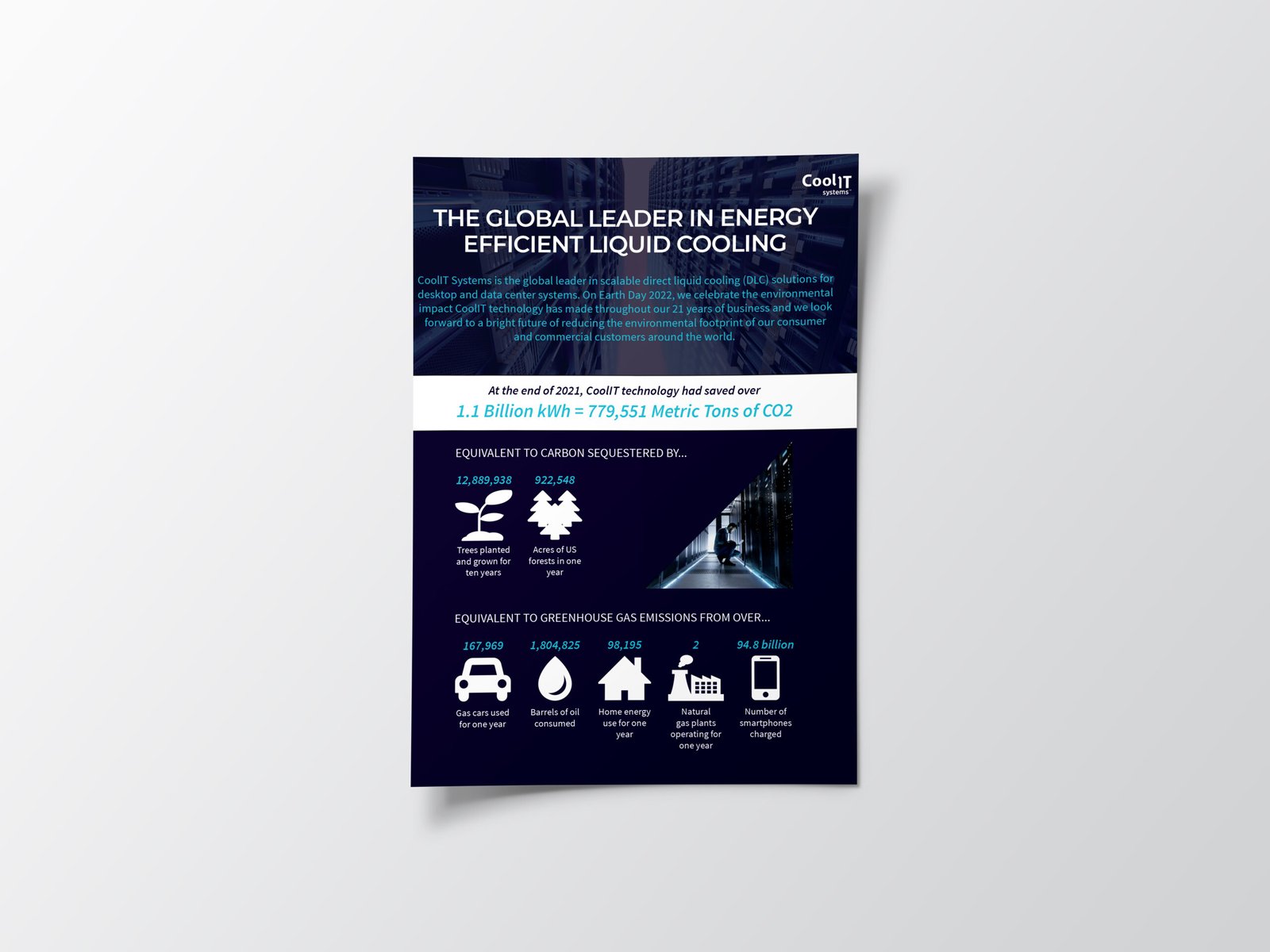 CoolIT systems

THE GLOBAL LEADER IN ENERGY EFFICIENT LIQUID COOLING

CoolIT Systems is the global leader in scalable direct liquid cooling (DLC) solutions for desktop and data center systems. On Earth Day 2022, we celebrate the environmental impact CoolIT technology has made throughout our 21 years of business and we look forward to a bright future of reducing the environmental footprint of our consumer and commercial customers around the world.

At the end of 2021, CoolIT technology had saved over

1.1 Billion kWh = 779,551 Metric Tons of CO2

EQUIVALENT TO CARBON SEQUESTERED BY...

12,889,938
Trees planted and grown for ten years

922,548
Acres of US forests in one year

EQUIVALENT TO GREENHOUSE GAS EMISSIONS FROM OVER...

167,969
Gas cars used for one year

1,804,825
Barrels of oil consumed

98,195
Home energy use for one year

2
Natural gas plants operating for one year

94.8 billion
Number of smartphones charged